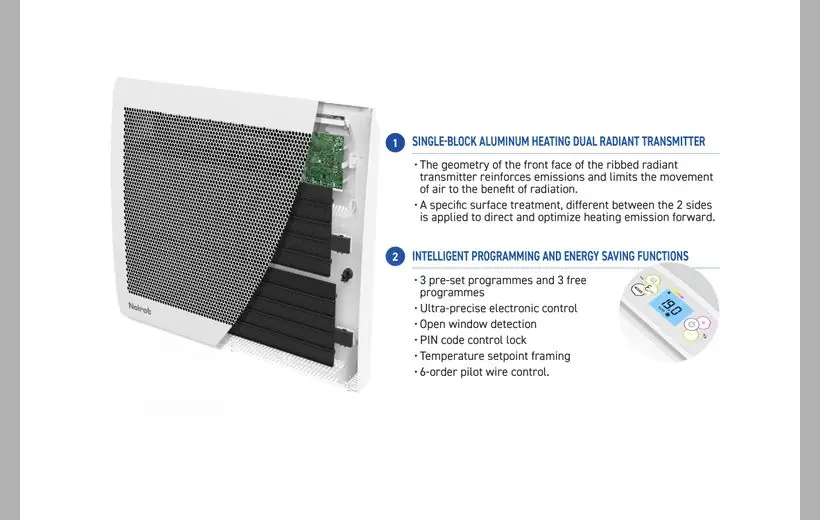 Noirot

1 SINGLE-BLOCK ALUMINUM HEATING DUAL RADIANT TRANSMITTER

· The geometry of the front face of the ribbed radiant transmitter reinforces emissions and limits the movement of air to the benefit of radiation.
· A specific surface treatment, different between the 2 sides is applied to direct and optimize heating emission forward.

2 INTELLIGENT PROGRAMMING AND ENERGY SAVING FUNCTIONS

· 3 pre-set programmes and 3 free programmes
· Ultra-precise electronic control
· Open window detection
· PIN code control lock
· Temperature setpoint framing
· 6-order pilot wire control.

19.0