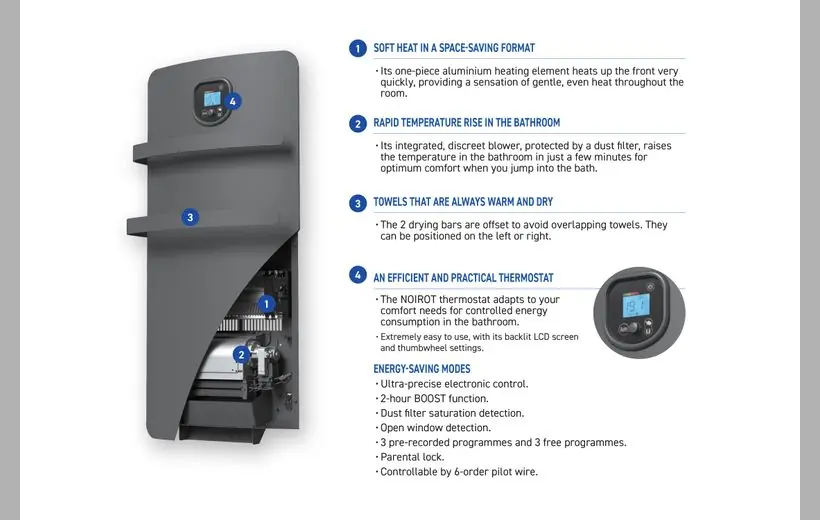 4

3

1

2

1 SOFT HEAT IN A SPACE-SAVING FORMAT

• Its one-piece aluminium heating element heats up the front very quickly, providing a sensation of gentle, even heat throughout the room.

2 RAPID TEMPERATURE RISE IN THE BATHROOM

• Its integrated, discreet blower, protected by a dust filter, raises the temperature in the bathroom in just a few minutes for optimum comfort when you jump into the bath.

3 TOWELS THAT ARE ALWAYS WARM AND DRY

• The 2 drying bars are offset to avoid overlapping towels. They can be positioned on the left or right.

4 AN EFFICIENT AND PRACTICAL THERMOSTAT

• The NOIROT thermostat adapts to your comfort needs for controlled energy consumption in the bathroom.

• Extremely easy to use, with its backlit LCD screen and thumbwheel settings.

19.1

ENERGY-SAVING MODES

• Ultra-precise electronic control.
• 2-hour BOOST function.
• Dust filter saturation detection.
• Open window detection.
• 3 pre-recorded programmes and 3 free programmes.
• Parental lock.
• Controllable by 6-order pilot wire.